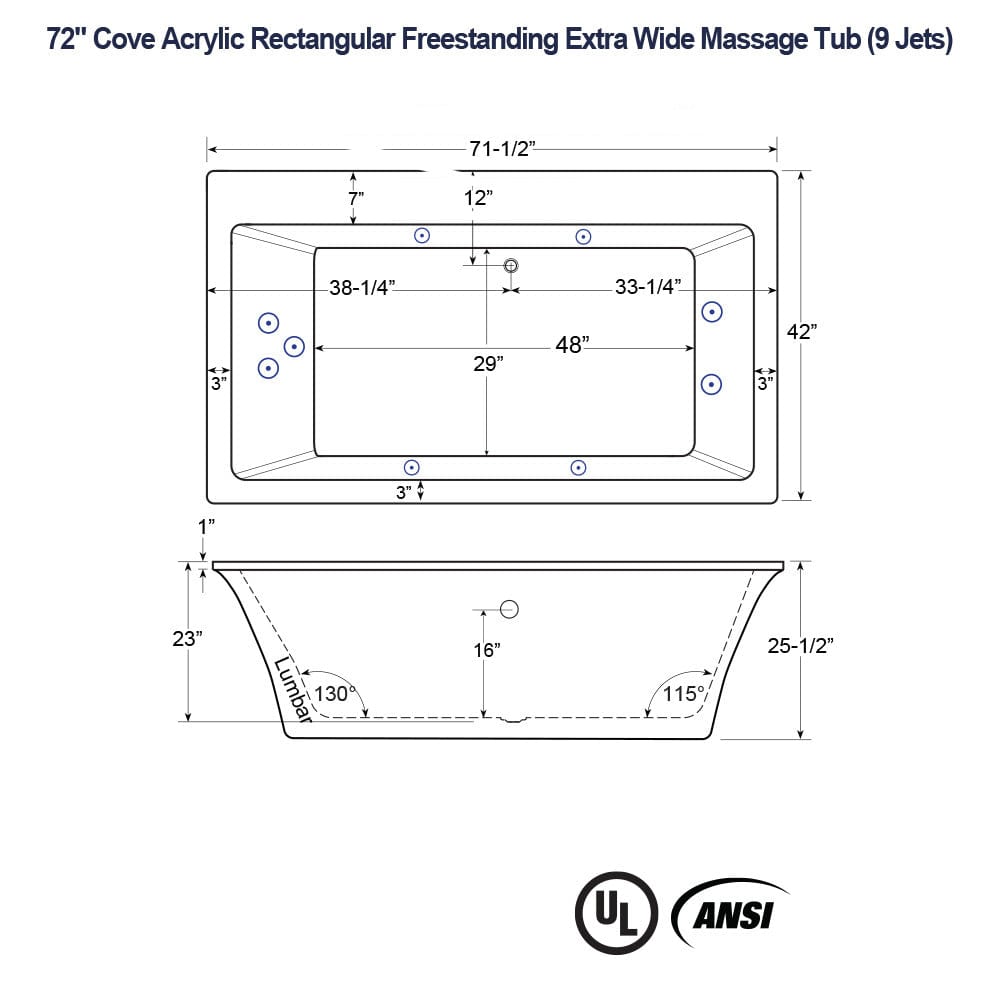 72" Cove Acrylic Rectangular Freestanding Extra Wide Massage Tub (9 Jets)

71-1/2"
7"
12"
38-1/4"
33-1/4"
42"
48"
29"
3"
3"
3"
1"
23"
16"
25-1/2"
Lumbar
130°
115°
UL
ANSI