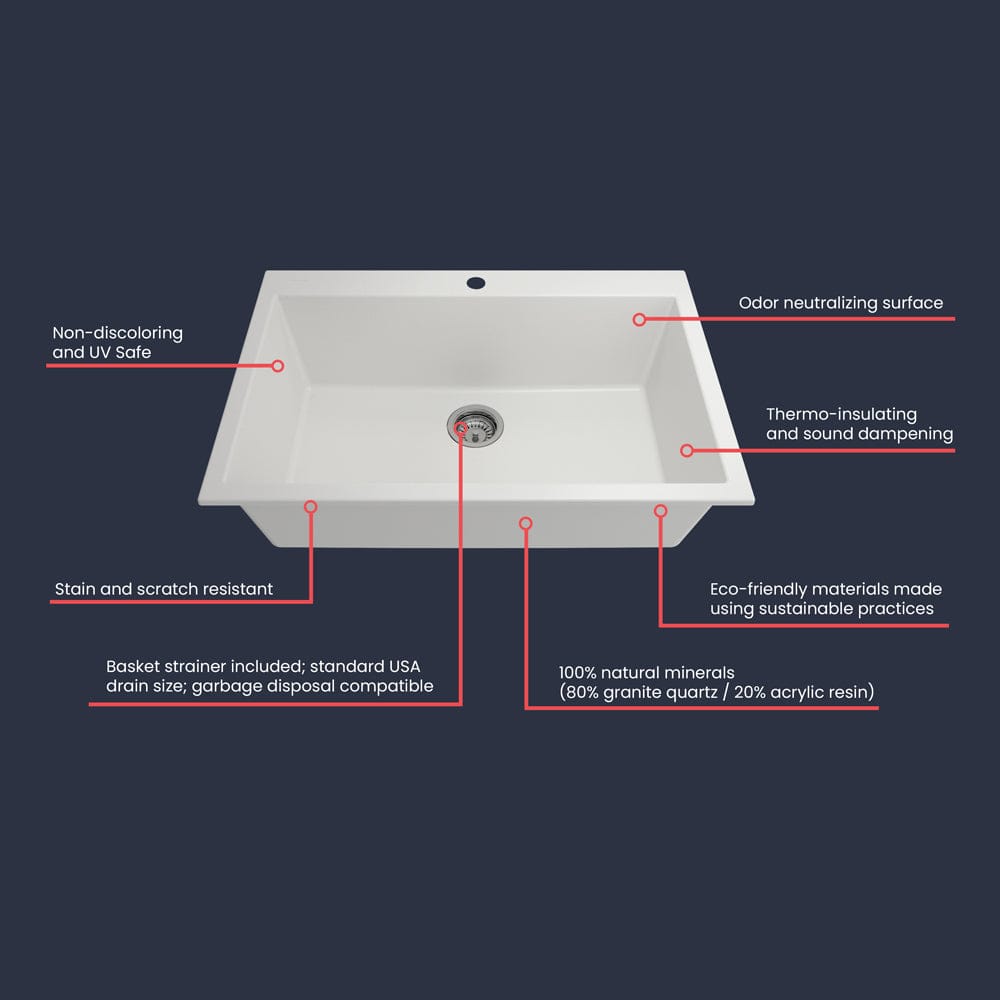 Non-discoloring and UV Safe

Odor neutralizing surface

Thermo-insulating and sound dampening

Stain and scratch resistant

Eco-friendly materials made using sustainable practices

Basket strainer included; standard USA drain size; garbage disposal compatible

100% natural minerals (80% granite quartz / 20% acrylic resin)