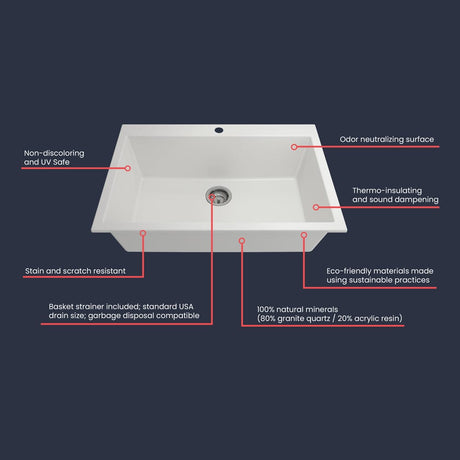 Non-discoloring and UV Safe

Odor neutralizing surface

Thermo-insulating and sound dampening

Stain and scratch resistant

Eco-friendly materials made using sustainable practices

Basket strainer included; standard USA drain size; garbage disposal compatible

100% natural minerals (80% granite quartz / 20% acrylic resin)