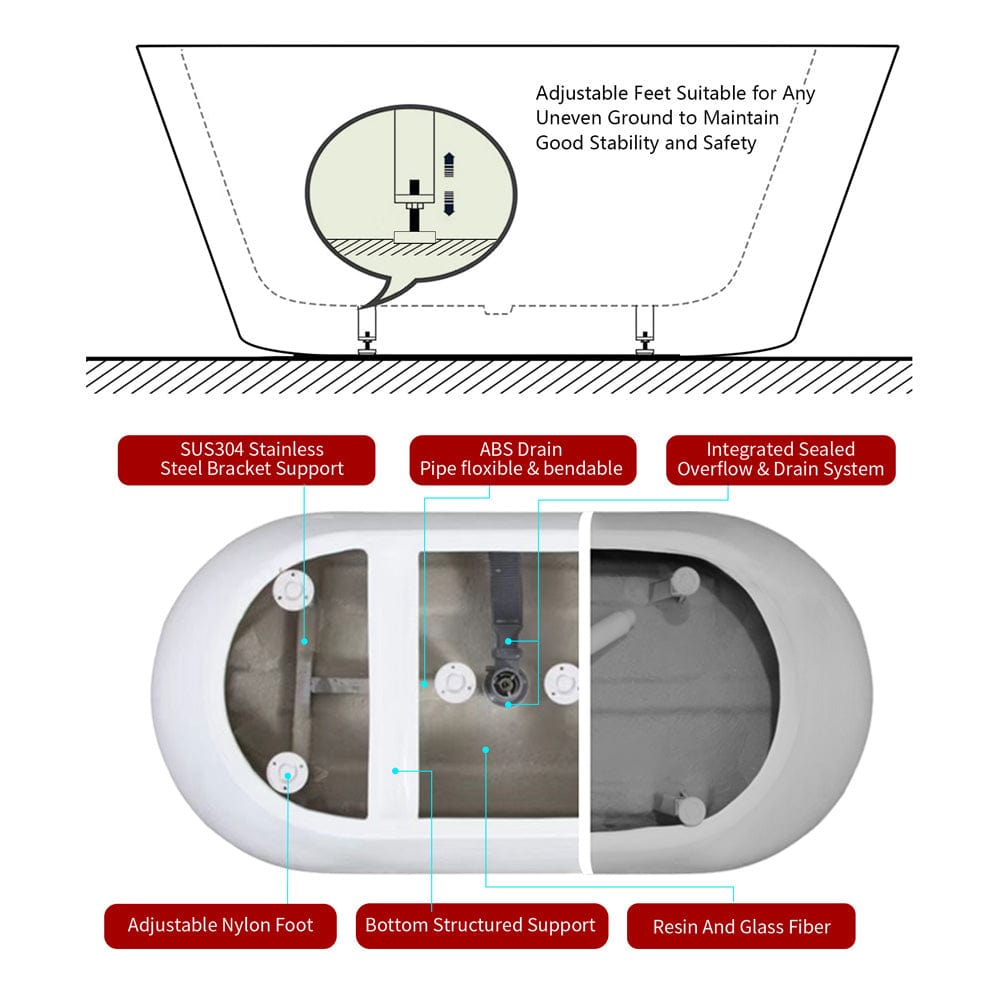 Adjustable Feet Suitable for Any Uneven Ground to Maintain Good Stability and Safety

SUS304 Stainless Steel Bracket Support

ABS Drain Pipe floxible & bendable

Integrated Sealed Overflow & Drain System

Adjustable Nylon Foot

Bottom Structured Support

Resin And Glass Fiber