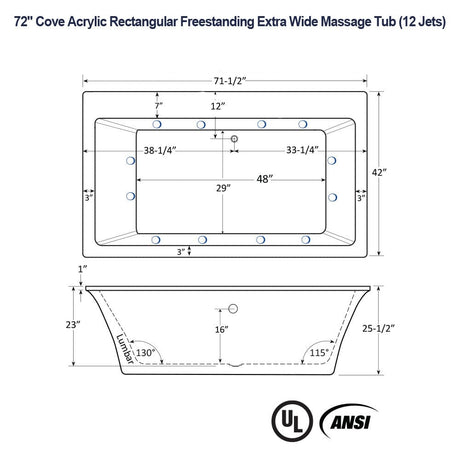 72" Cove Acrylic Rectangular Freestanding Extra Wide Massage Tub (12 Jets)

71-1/2"

7"

12"

38-1/4"

33-1/4"

42"

48"

29"

3"

3"

3"

1"

23"

16"

25-1/2"

Lumbar

130°

115°

UL

ANSI