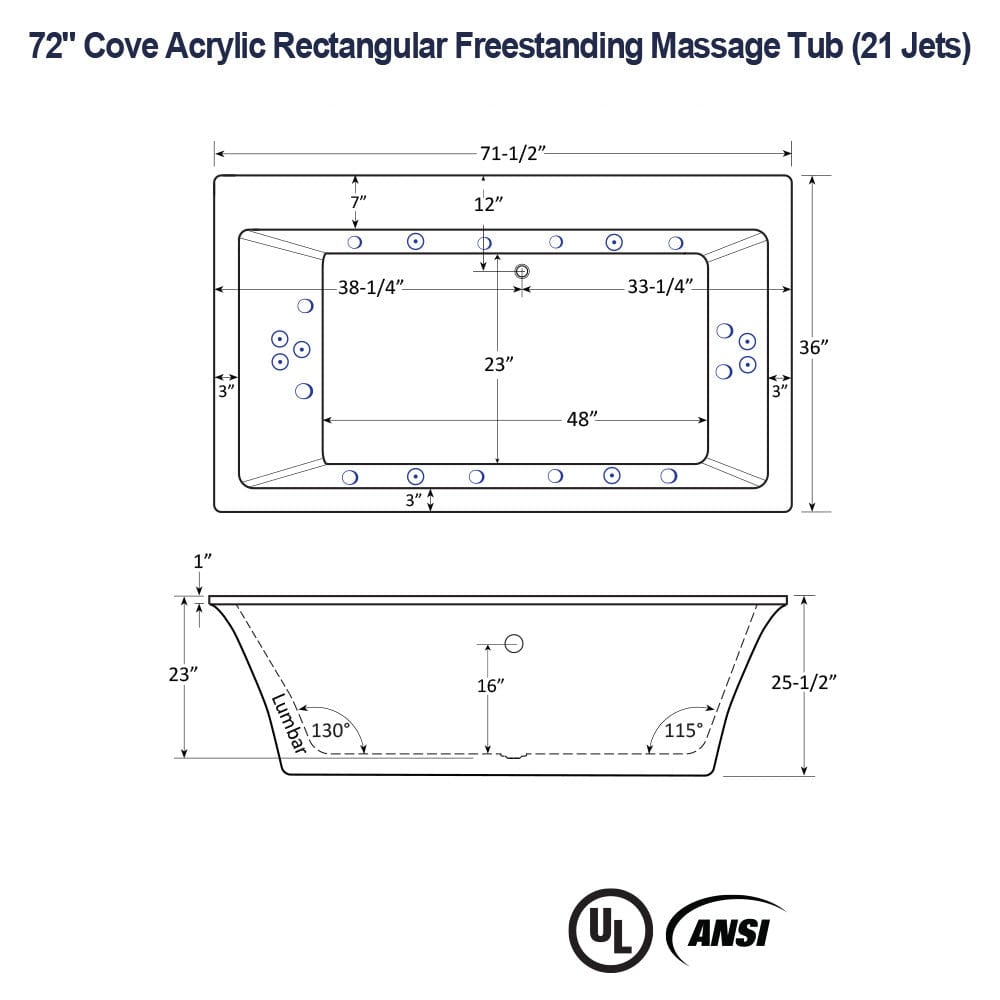 72" Cove Acrylic Rectangular Freestanding Massage Tub (21 Jets)

71-1/2”
7”
12”
38-1/4”
33-1/4”
36”
23”
3”
3”
48”
3”

1”
23”
16”
25-1/2”
Lumbar
130°
115°

UL
ANSI