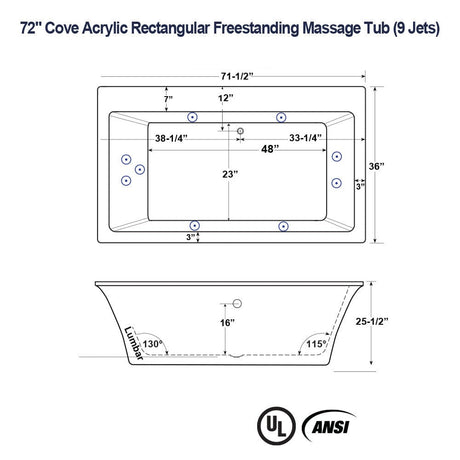 72" Cove Acrylic Rectangular Freestanding Massage Tub (9 Jets)

71-1/2"
7"
12"
38-1/4"
33-1/4"
48"
23"
36"
3"
3"

16"
25-1/2"
Lumbar
130°
115°

UL
ANSI